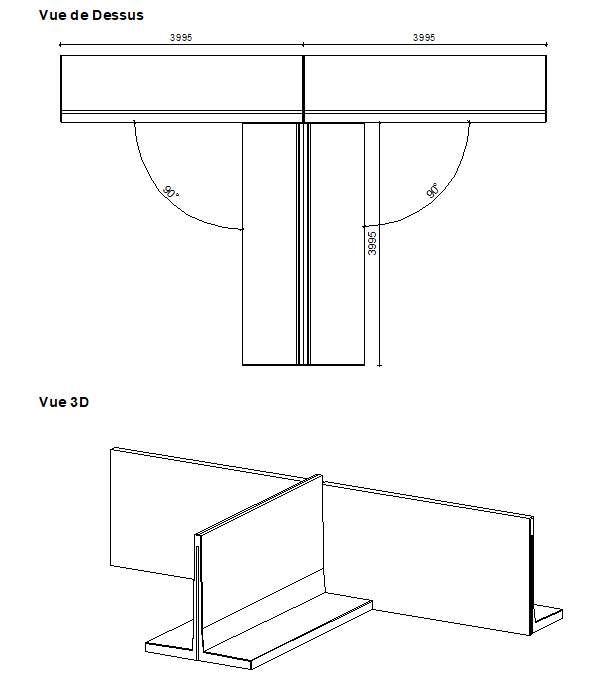 Vue de Dessus

3995

3995

90°

90°

3995

Vue 3D